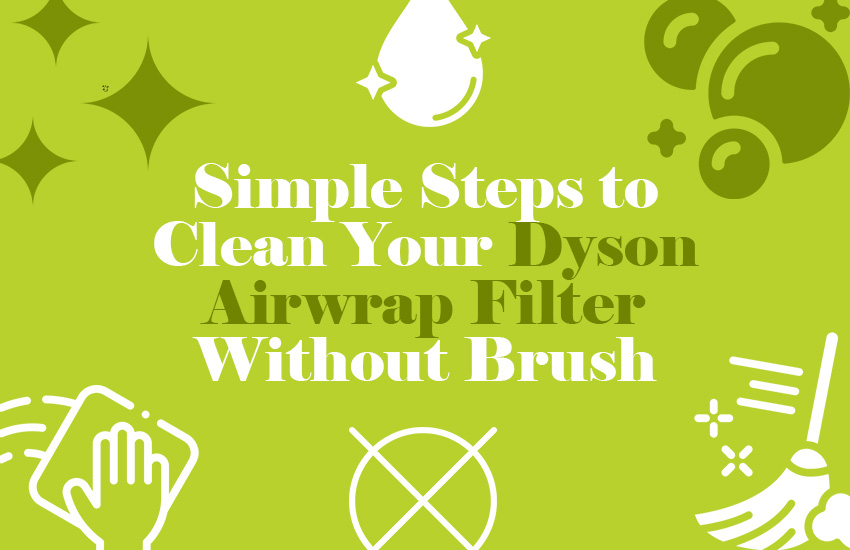 Simple Steps to Clean Your Dyson Airwrap Filter Without Brush